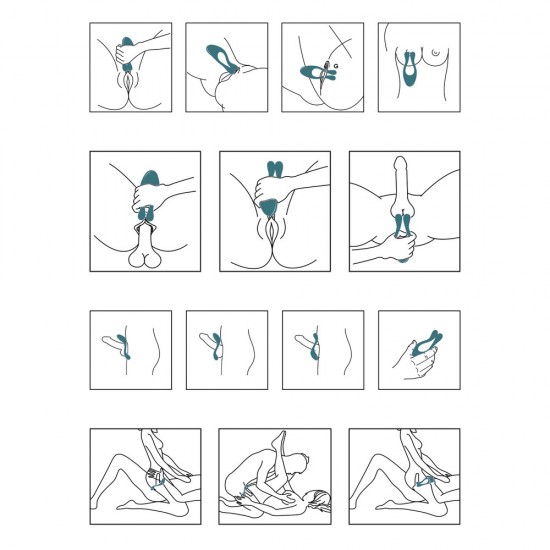 G